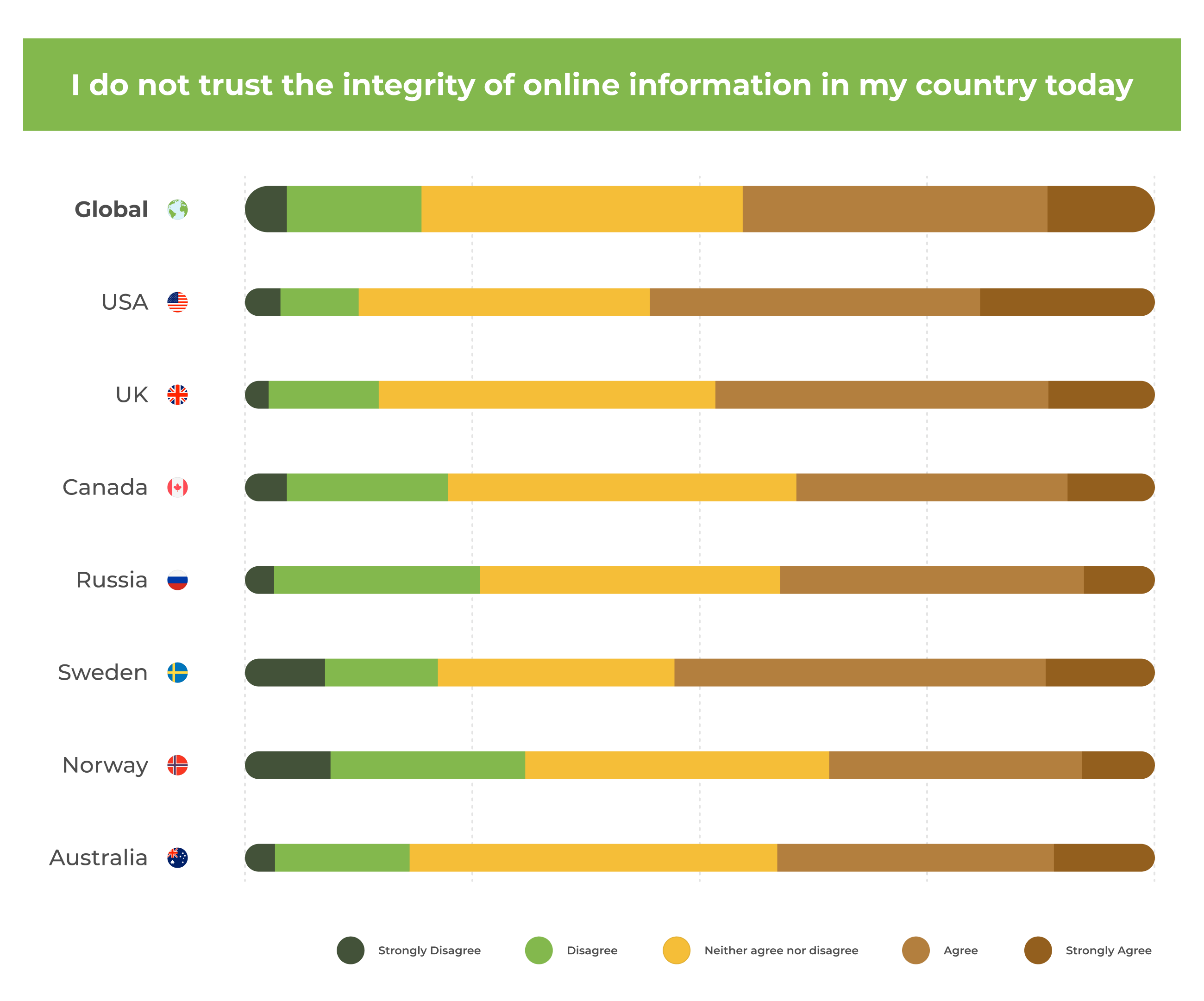 I do not trust the integrity of online information in my country today

Global

USA

UK

Canada

Russia

Sweden

Norway

Australia

Strongly Disagree

Disagree

Neither agree nor disagree

Agree

Strongly Agree